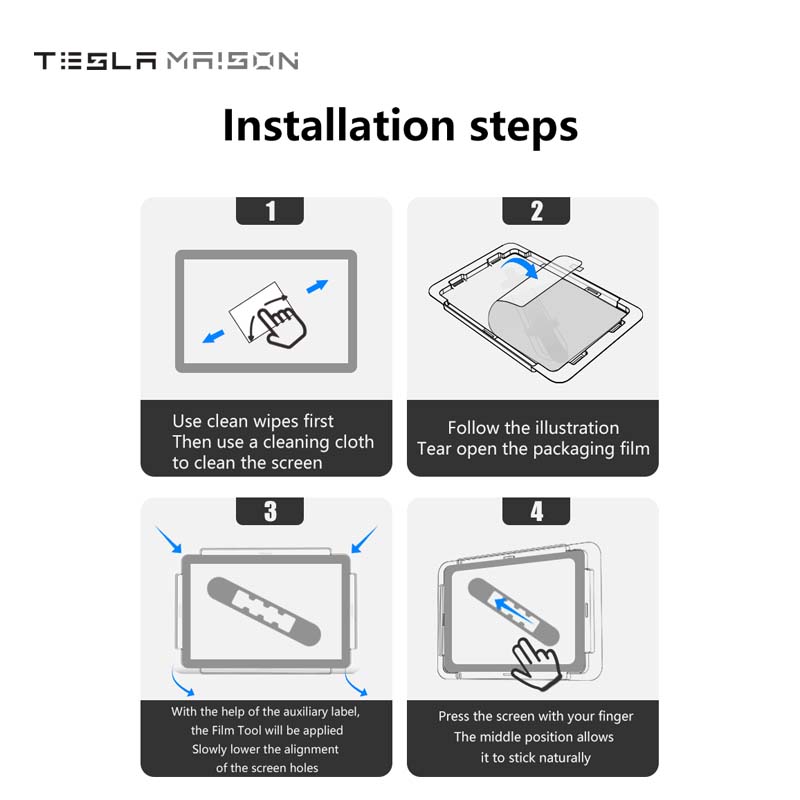 TESLA MAISON

Installation steps

1

Use clean wipes first
Then use a cleaning cloth
to clean the screen

2

Follow the illustration
Tear open the packaging film

3

With the help of the auxiliary label,
the Film Tool will be applied
Slowly lower the alignment
of the screen holes

4

Press the screen with your finger
The middle position allows
it to stick naturally